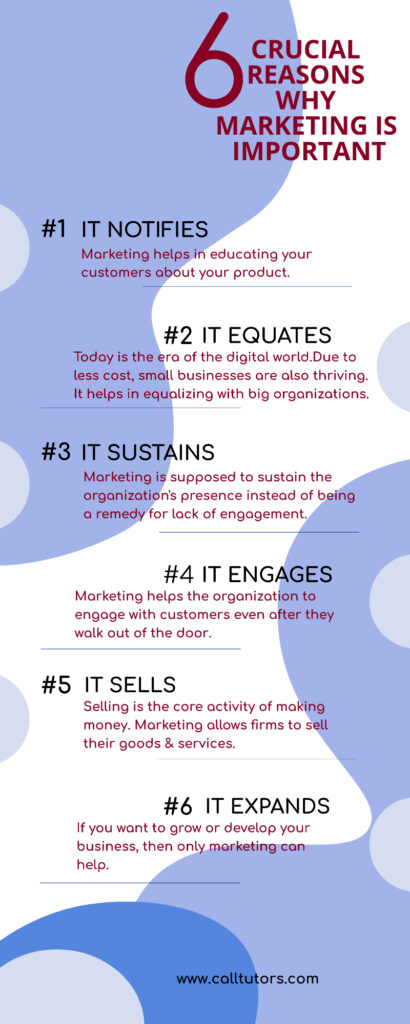 6 CRUCIAL REASONS WHY MARKETING IS IMPORTANT

#1 IT NOTIFIES
Marketing helps in educating your customers about your product.

#2 IT EQUATES
Today is the era of the digital world.Due to less cost, small businesses are also thriving. It helps in equalizing with big organizations.

#3 IT SUSTAINS
Marketing is supposed to sustain the organization's presence instead of being a remedy for lack of engagement.

#4 IT ENGAGES
Marketing helps the organization to engage with customers even after they walk out of the door.

#5 IT SELLS
Selling is the core activity of making money. Marketing allows firms to sell their goods & services.

#6 IT EXPANDS
If you want to grow or develop your business, then only marketing can help.

www.calltutors.com