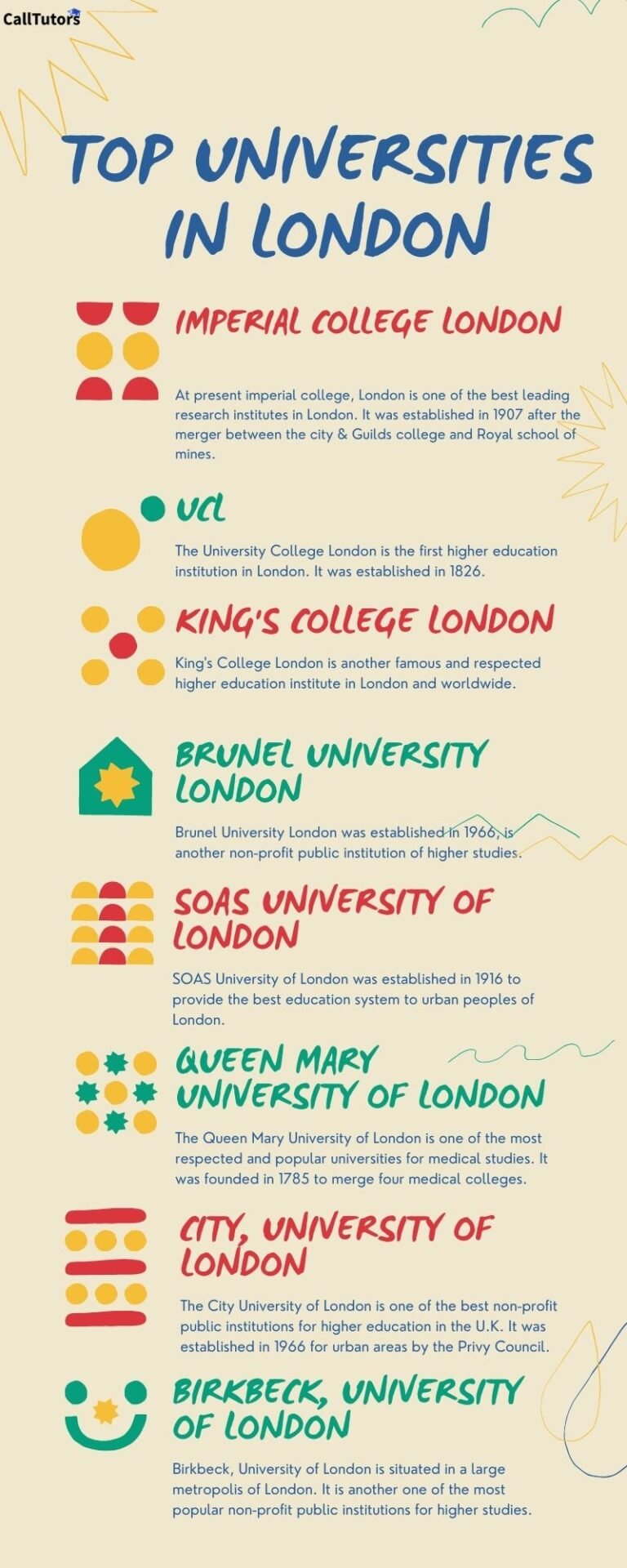 CallTutors

TOP UNIVERSITIES IN LONDON

IMPERIAL COLLEGE LONDON

At present imperial college, London is one of the best leading research institutes in London. It was established in 1907 after the merger between the city & Guilds college and Royal school of mines.

UCL

The University College London is the first higher education institution in London. It was established in 1826.

KING'S COLLEGE LONDON

King's College London is another famous and respected higher education institute in London and worldwide.

BRUNEL UNIVERSITY LONDON

Brunel University London was established in 1966, is another non-profit public institution of higher studies.

SOAS UNIVERSITY OF LONDON

SOAS University of London was established in 1916 to provide the best education system to urban peoples of London.

QUEEN MARY UNIVERSITY OF LONDON

The Queen Mary University of London is one of the most respected and popular universities for medical studies. It was founded in 1785 to merge four medical colleges.

CITY, UNIVERSITY OF LONDON

The City University of London is one of the best non-profit public institutions for higher education in the U.K. It was established in 1966 for urban areas by the Privy Council.

BIRKBECK, UNIVERSITY OF LONDON

Birkbeck, University of London is situated in a large metropolis of London. It is another one of the most popular non-profit public institutions for higher studies.