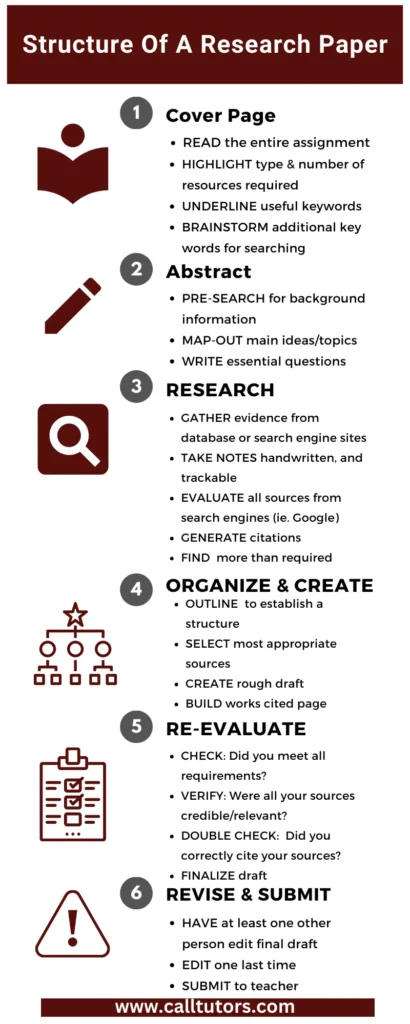 Structure Of A Research Paper

1 Cover Page
- READ the entire assignment
- HIGHLIGHT type & number of resources required
- UNDERLINE useful keywords
- BRAINSTORM additional key words for searching

2 Abstract
- PRE-SEARCH for background information
- MAP-OUT main ideas/topics
- WRITE essential questions

3 RESEARCH
- GATHER evidence from database or search engine sites
- TAKE NOTES handwritten, and trackable
- EVALUATE all sources from search engines (ie. Google)
- GENERATE citations
- FIND more than required

4 ORGANIZE & CREATE
- OUTLINE to establish a structure
- SELECT most appropriate sources
- CREATE rough draft
- BUILD works cited page

5 RE-EVALUATE
- CHECK: Did you meet all requirements?
- VERIFY: Were all your sources credible/relevant?
- DOUBLE CHECK: Did you correctly cite your sources?
- FINALIZE draft

6 REVISE & SUBMIT
- HAVE at least one other person edit final draft
- EDIT one last time
- SUBMIT to teacher

www.calltutors.com