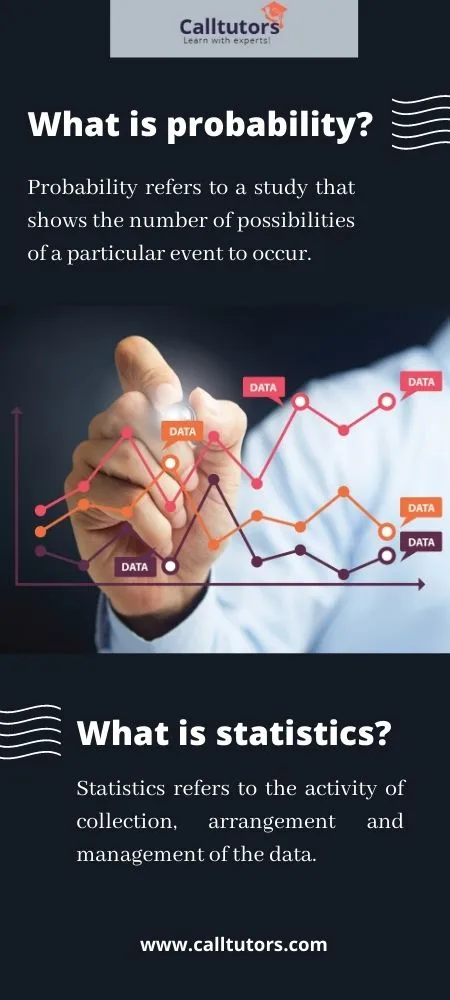 Calltutors
Learn with experts!

What is probability?

Probability refers to a study that shows the number of possibilities of a particular event to occur.

DATA

DATA

DATA

DATA

DATA

DATA

What is statistics?

Statistics refers to the activity of collection, arrangement and management of the data.

www.calltutors.com